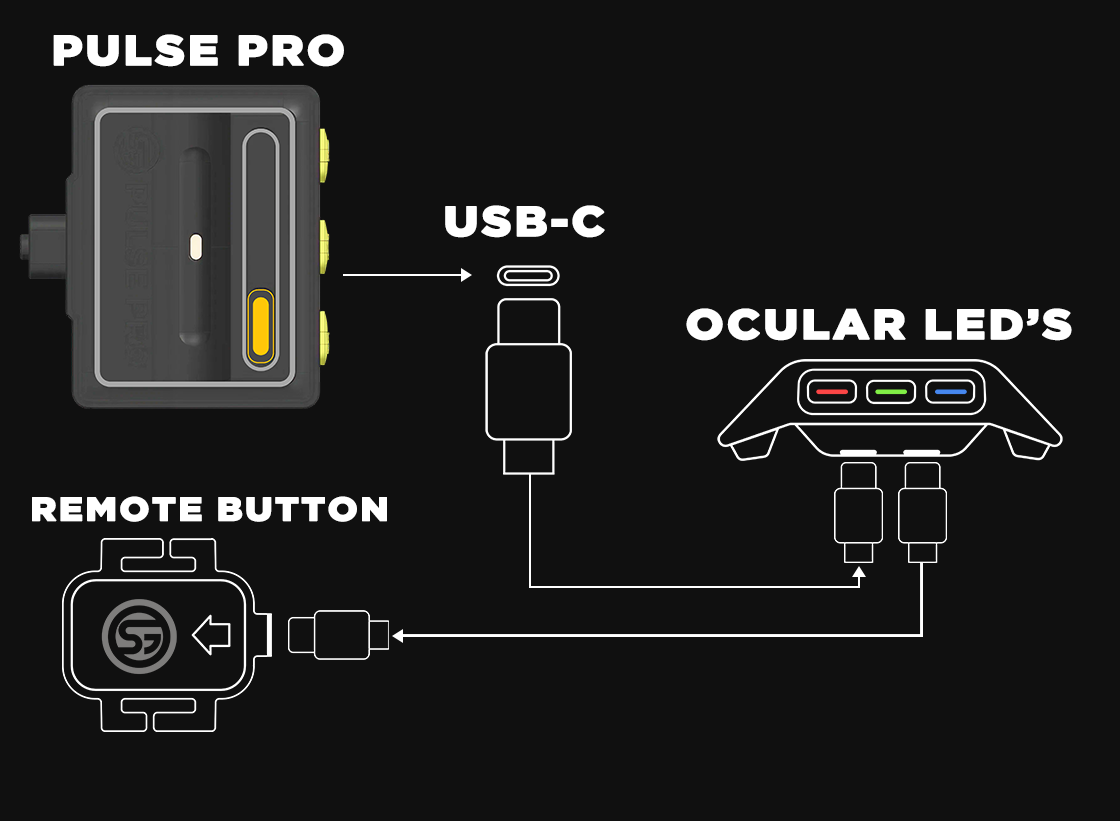 PULSE PRO

USB-C

OCULAR LED'S

REMOTE BUTTON